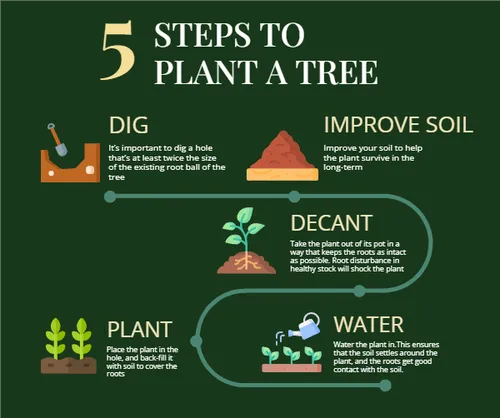 5 STEPS TO PLANT A TREE

DIG

It's important to dig a hole that's at least twice the size of the existing root ball of the tree

IMPROVE SOIL

Improve your soil to help the plant survive in the long-term

DECANT

Take the plant out of its pot in a way that keeps the roots as intact as possible. Root disturbance in healthy stock will shock the plant

PLANT

Place the plant in the hole, and back-fill it with soil to cover the roots

WATER

Water the plant in.This ensures that the soil settles around the plant, and the roots get good contact with the soil.